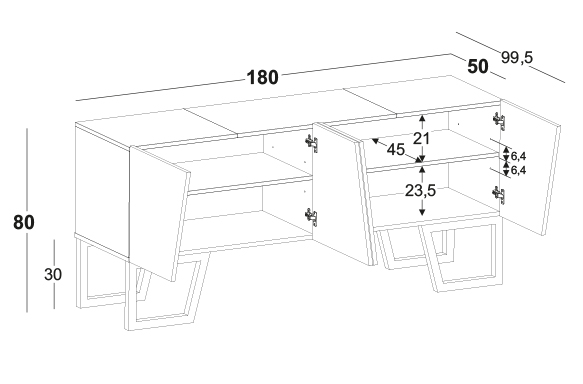 180
50
99,5
21
45
6,4
6,4
23,5
80
30