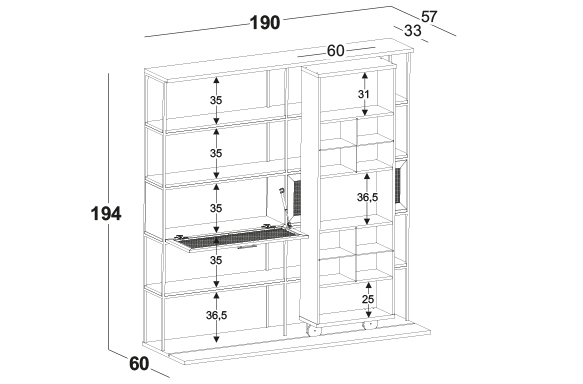 190
57
33
60
194
35
35
35
35
36,5
31
36,5
25
60