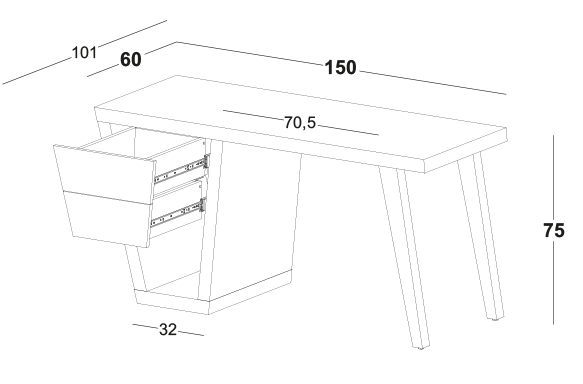 101
60
150
70,5
75
32