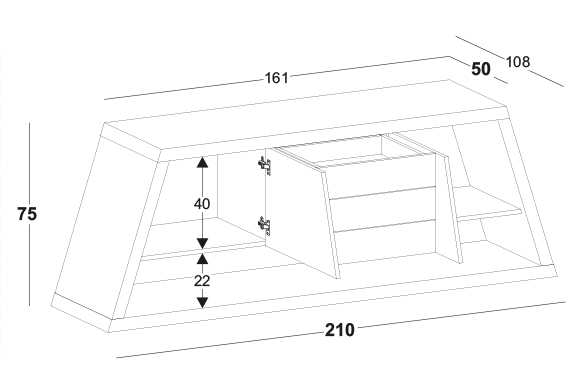 161
50
108
75
40
22
210