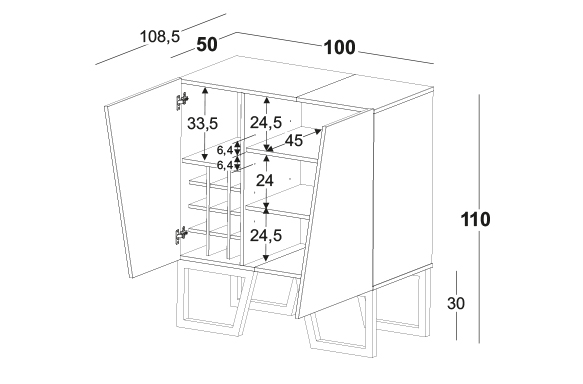 108,5
50
100
33,5
24,5
45
6,4
6,4
24
24,5
110
30