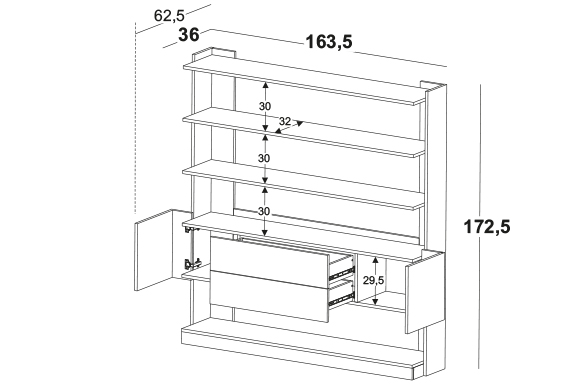 62,5
36
163,5
30
32
30
30
29,5
172,5