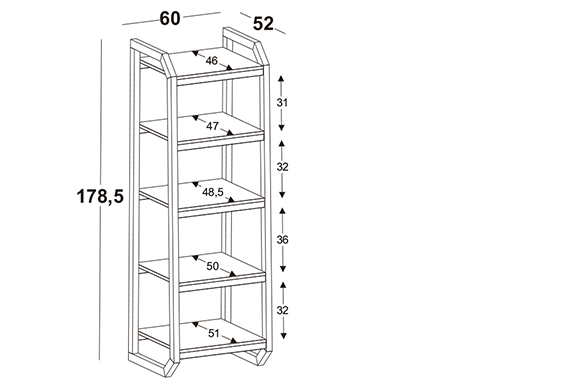 60
52
178,5
46
31
47
32
48,5
36
50
32
51