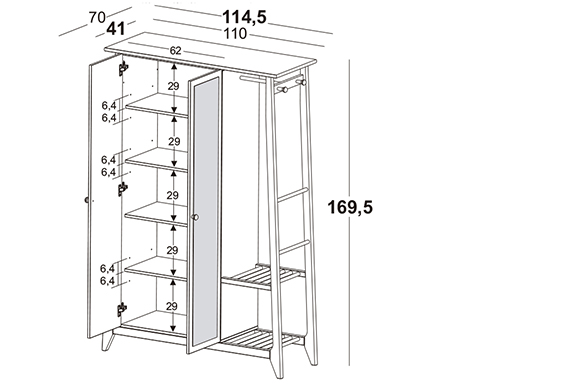 70
41
114,5
110
62
29
6,4
6,4
29
6,4
6,4
29
29
6,4
6,4
29
169,5