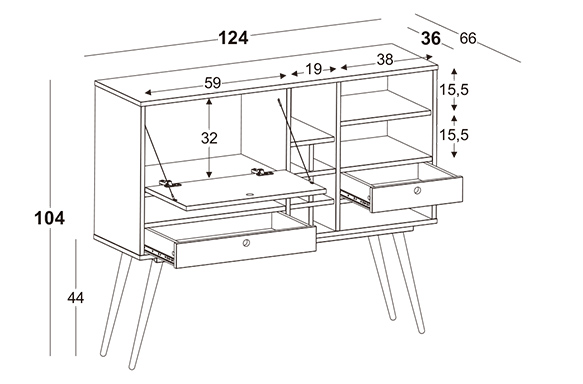 124
36
66
59
19
38
15,5
15,5
32
104
44