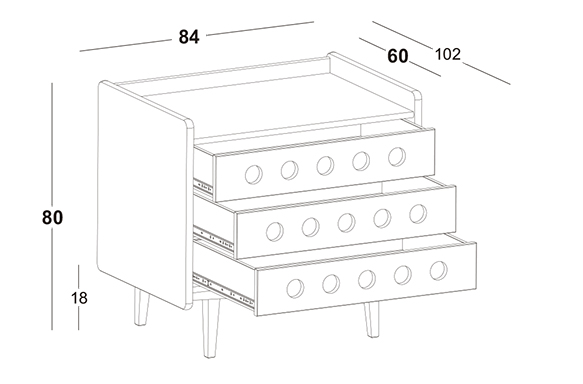 84

60

102

80

18