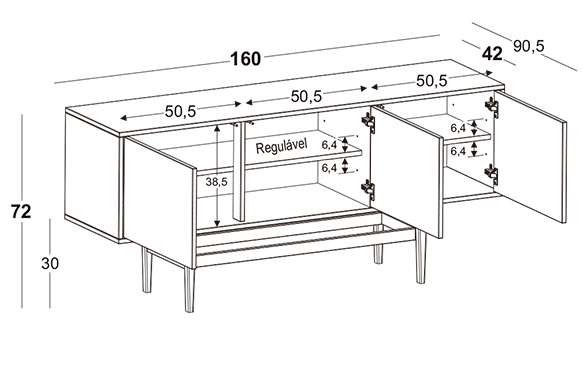 160
42
90,5
50,5
50,5
50,5
Regulável
6,4
6,4
6,4
6,4
38,5
72
30