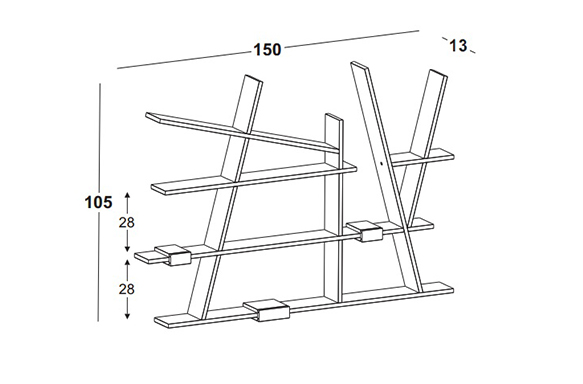 150

13

105

28

28