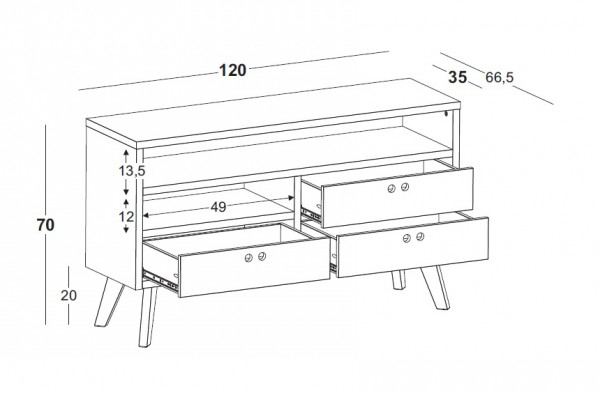 120
35
66,5
13,5
49
12
70
20