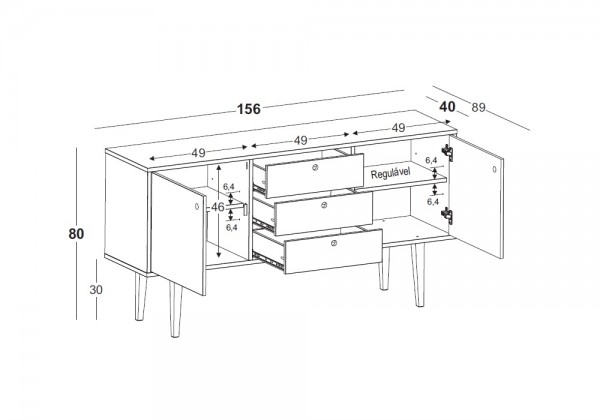 156
40
89
49
49
49
6,4
Regulável
6,4
6,4
46
6,4
80
30