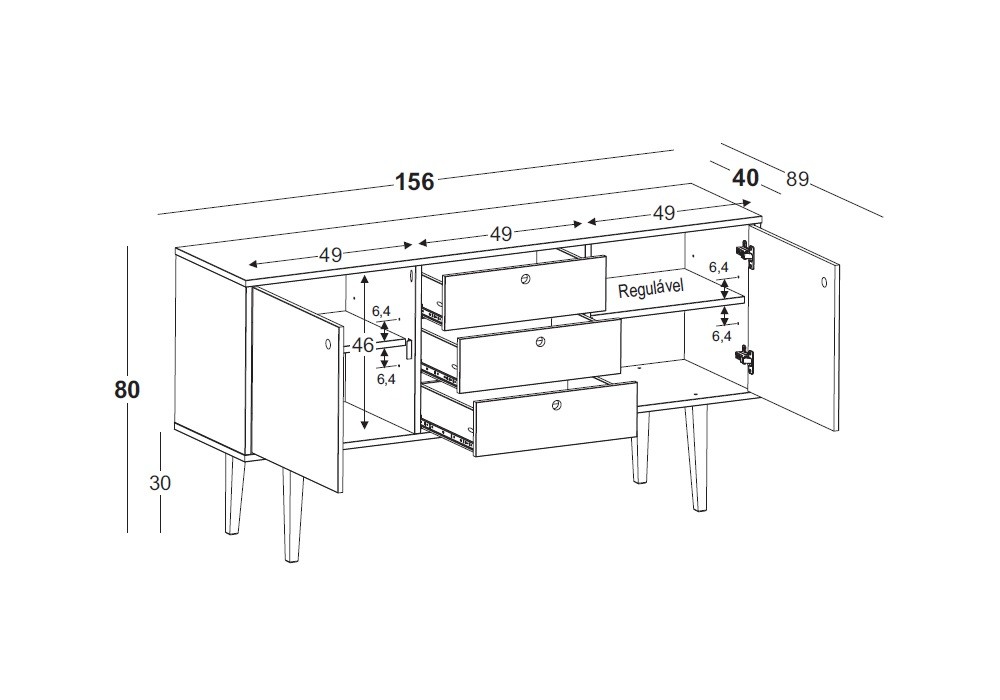 156
40
89
49
49
49
6,4
Regulável
6,4
6,4
46
6,4
80
30