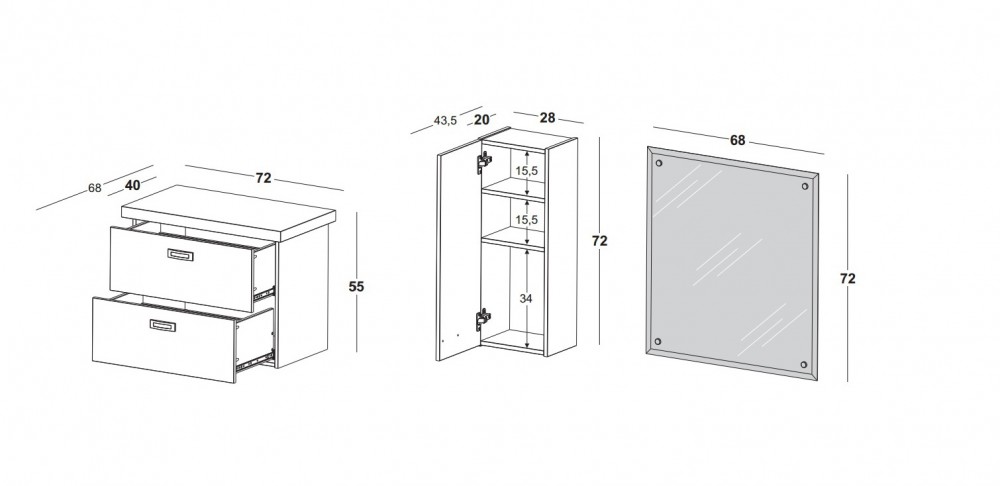 68
40
72
55
43,5
20
28
15,5
15,5
34
72
68
72