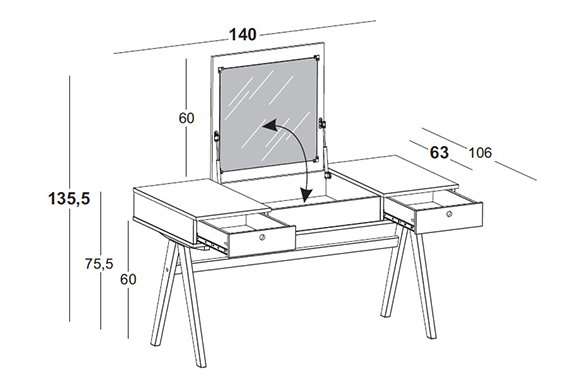 140

60

63

106

135,5

75,5

60