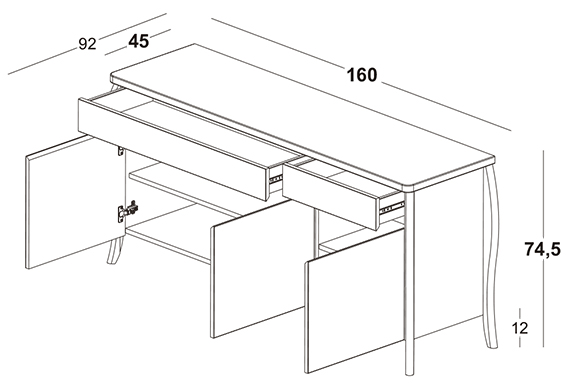 92
45
160
74,5
12