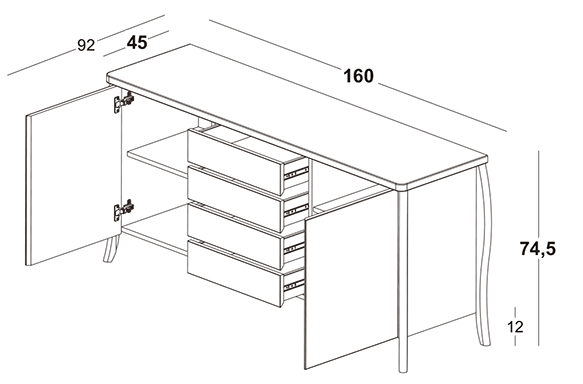 92
45
160
74,5
12