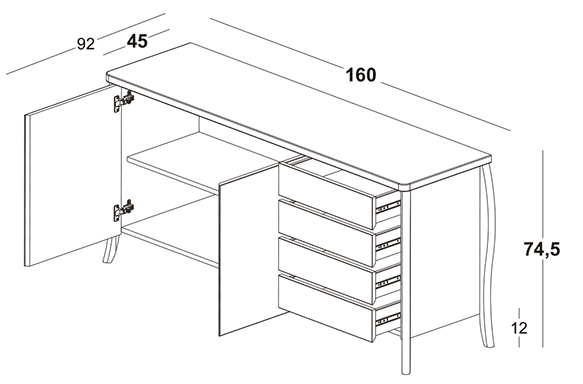 92
45
160
74,5
12