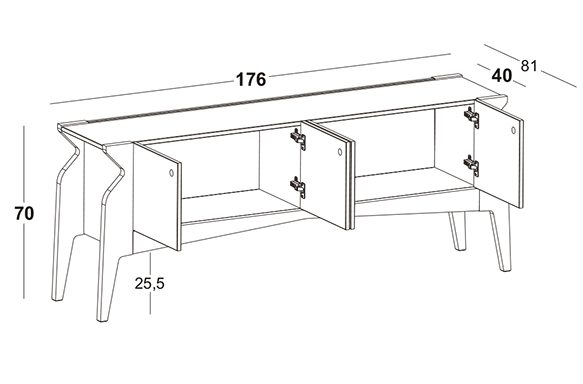 176
81
40
70
25,5