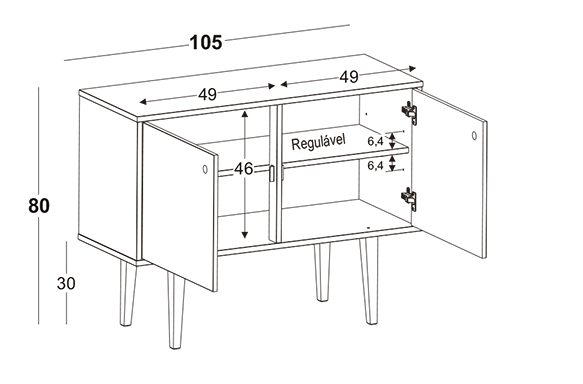 105
49
49
Regulável
6,4
6,4
46
80
30